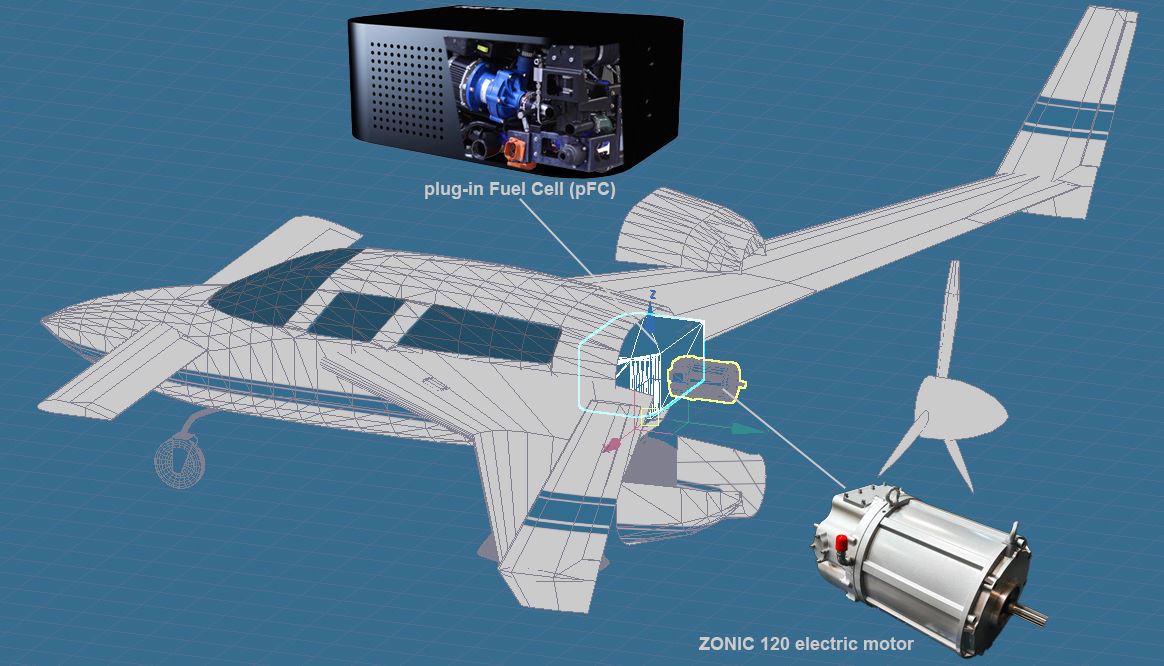 plug-in Fuel Cell (pFC)

Z

ZONIC 120 electric motor